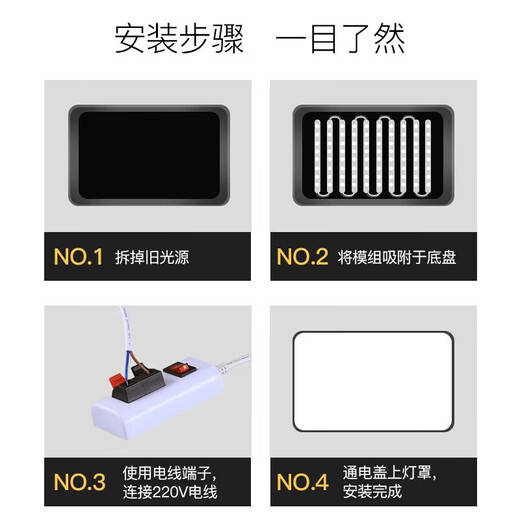 安装步骤　一目了然

NO.1 拆掉旧光源

NO.2 将模组吸附于底盘

NO.3 使用电线端子，连接220V电线

NO.4 通电盖上灯罩，安装完成