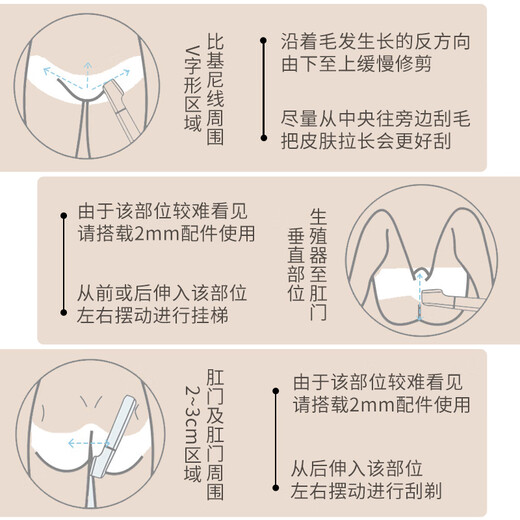 比基尼线周围
V字形区域

沿着毛发生长的反方向
由下至上缓慢修剪

尽量从中央往旁边刮毛
把皮肤拉长会更好刮

由于该部位较难看见
请搭载2mm配件使用

从前或后伸入该部位
左右摆动进行挂梯

生殖器至肛门
垂直部位

肛门及肛门周围
2~3cm区域

由于该部位较难看见
请搭载2mm配件使用

从后伸入该部位
左右摆动进行刮剃