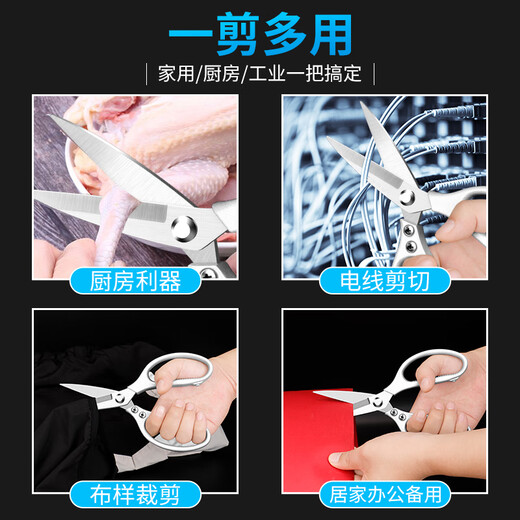 一剪多用

家用/厨房/工业一把搞定

厨房利器

电线剪切

布样裁剪

居家办公备用