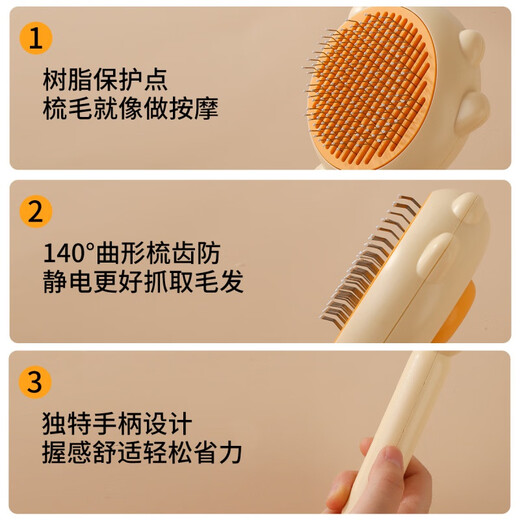 1

树脂保护点
梳毛就像做按摩

2

140°曲形梳齿防
静电更好抓取毛发

3

独特手柄设计
握感舒适轻松省力