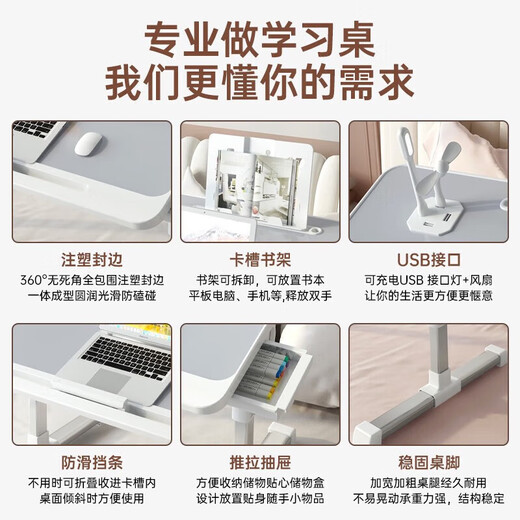 专业做学习桌
我们更懂你的需求

注塑封边
360°无死角全包围注塑封边
一体成型圆润光滑防磕碰

卡槽书架
书架可拆卸，可放置书本
平板电脑、手机等,释放双手

USB接口
可充电USB 接口灯+风扇
让你的生活更方便更惬意

防滑挡条
不用时可折叠收进卡槽内
桌面倾斜时方便使用

推拉抽屉
方便收纳储物贴心储物盒
设计放置贴身随手小物品

稳固桌脚
加宽加粗桌腿经久耐用
不易晃动承重力强，结构稳定