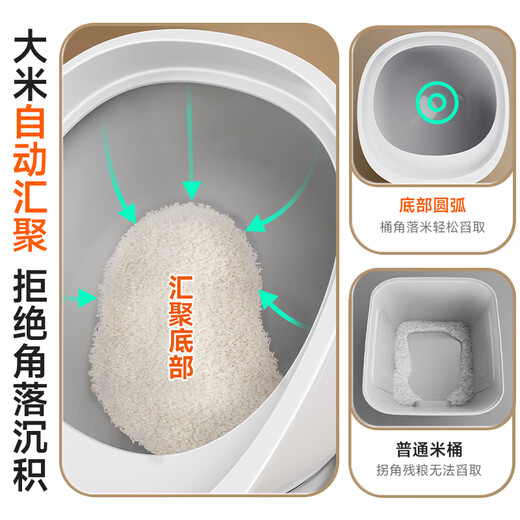 大米自动汇聚
拒绝角落沉积

汇聚底部

底部圆弧
桶角落米轻松舀取

普通米桶
拐角残粮无法舀取