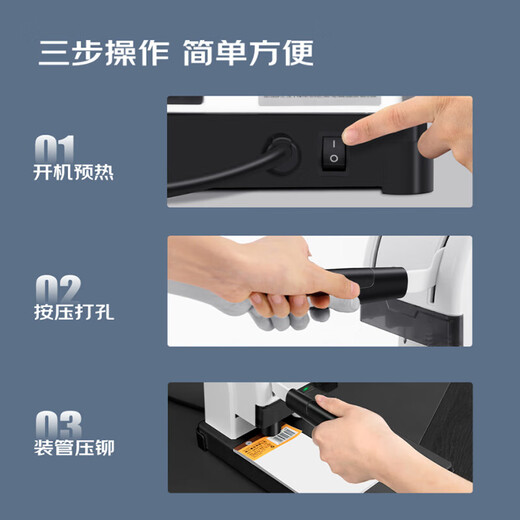 三步操作 简单方便

01
开机预热

02
按压打孔

03
装管压铆