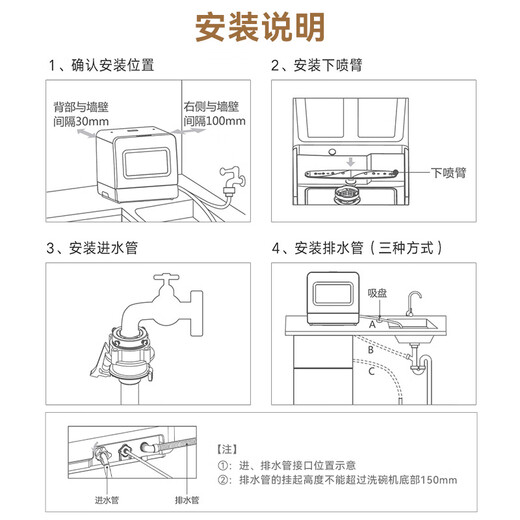 安装说明

1、确认安装位置

背部与墙壁间隔30mm

右侧与墙壁间隔100mm

2、安装下喷臂

下喷臂

3、安装进水管

4、安装排水管（三种方式）

吸盘

A

B

C

进水管

排水管

【注】

①：进、排水管接口位置示意

②：排水管的挂起高度不能超过洗碗机底部150mm