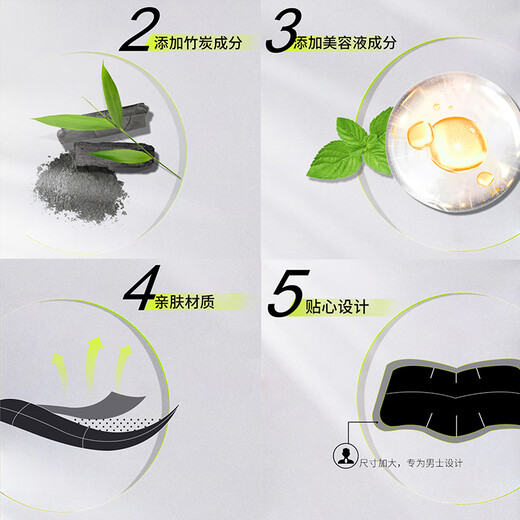 2 添加竹炭成分

3 添加美容液成分

4 亲肤材质

5 贴心设计

尺寸加大，专为男士设计