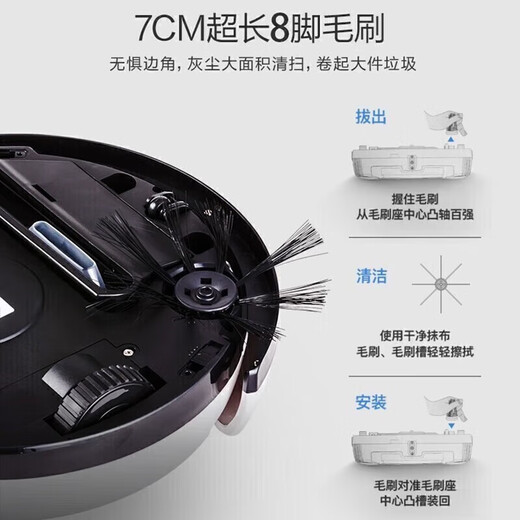 7CM超长8脚毛刷

无惧边角，灰尘大面积清扫，卷起大件垃圾

拔出

握住毛刷
从毛刷座中心凸轴百强

清洁

使用干净抹布
毛刷、毛刷槽轻轻擦拭

安装

毛刷对准毛刷座
中心凸槽装回