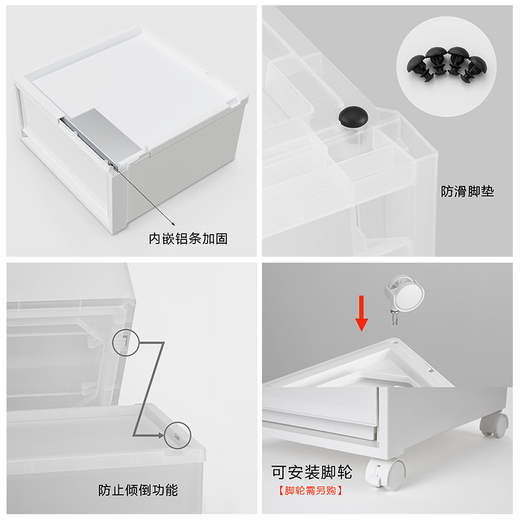 内嵌铝条加固

防滑脚垫

防止倾倒功能

可安装脚轮
【脚轮需另购】