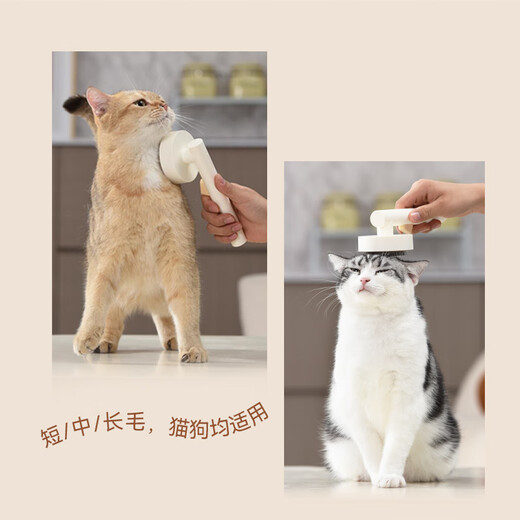 短/中/长毛，猫狗均适用