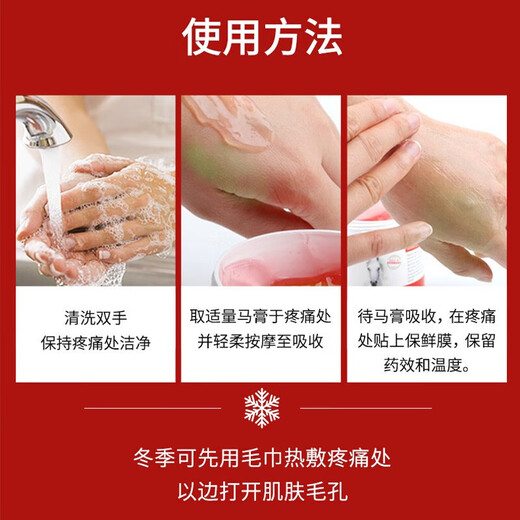 使用方法

清洗双手
保持疼痛处洁净

取适量马膏于疼痛处
并轻柔按摩至吸收

待马膏吸收，在疼痛处贴上保鲜膜，保留药效和温度。

冬季可先用毛巾热敷疼痛处
以边打开肌肤毛孔