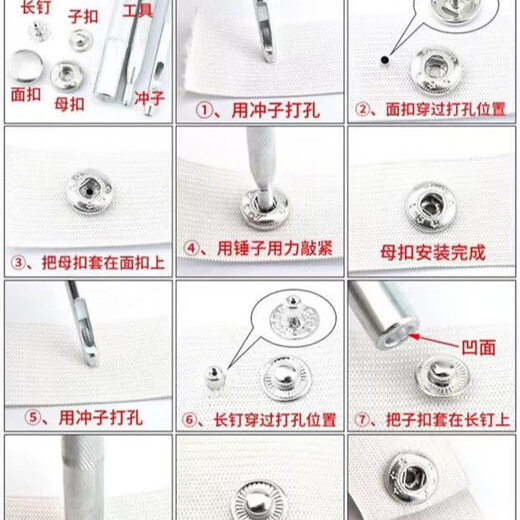 长钉
子扣
工具
面扣
母扣
冲子

①、用冲子打孔

②、面扣穿过打孔位置

③、把母扣套在面扣上

④、用锤子用力敲紧

母扣安装完成

⑤、用冲子打孔

⑥、长钉穿过打孔位置

凹面
⑦、把子扣套在长钉上