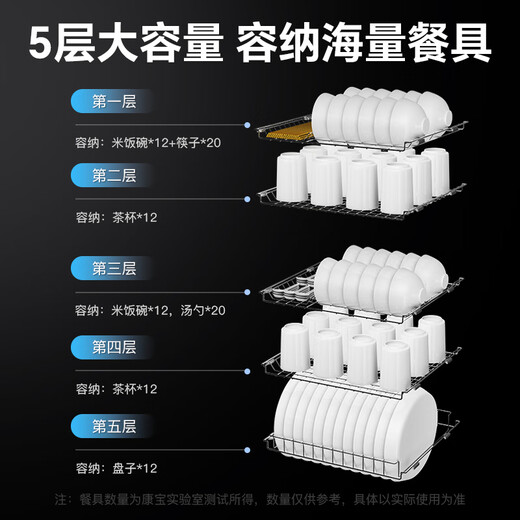 5层大容量 容纳海量餐具

第一层

容纳：米饭碗*12+筷子*20

第二层

容纳：茶杯*12

第三层

容纳：米饭碗*12，汤勺*20

第四层

容纳：茶杯*12

第五层

容纳：盘子*12

注：餐具数量为康宝实验室测试所得，数量仅供参考，具体以实际使用为准