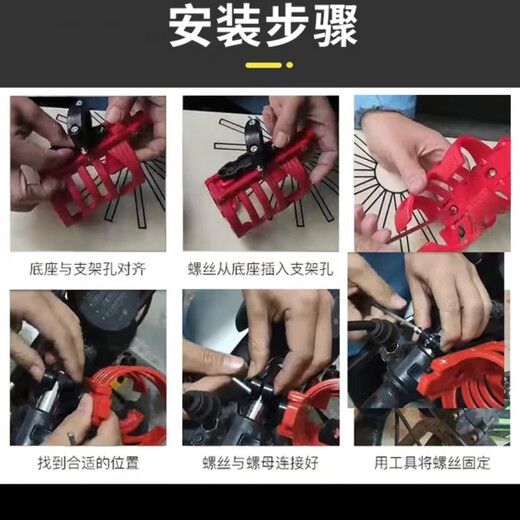 安装步骤

底座与支架孔对齐

螺丝从底座插入支架孔

找到合适的位置

螺丝与螺母连接好

用工具将螺丝固定