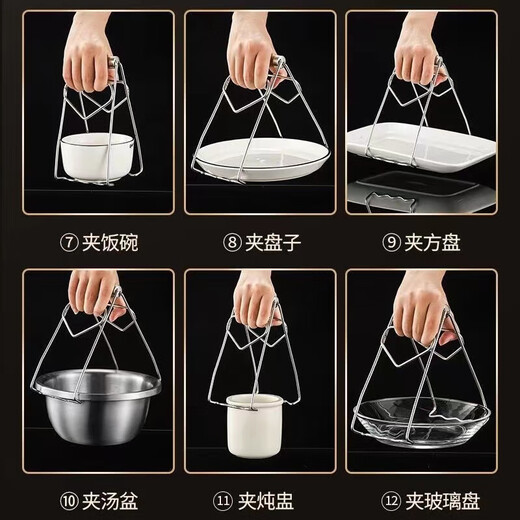 ⑦ 夹饭碗

⑧ 夹盘子

⑨ 夹方盘

⑩ 夹汤盆

⑪ 夹炖盅

⑫ 夹玻璃盘