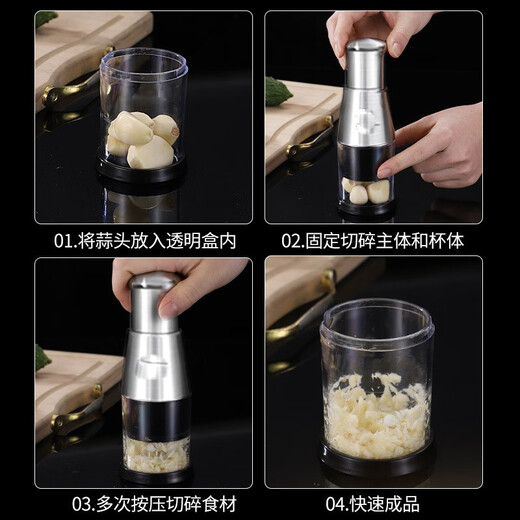 01.将蒜头放入透明盒内

02.固定切碎主体和杯体

03.多次按压切碎食材

04.快速成品