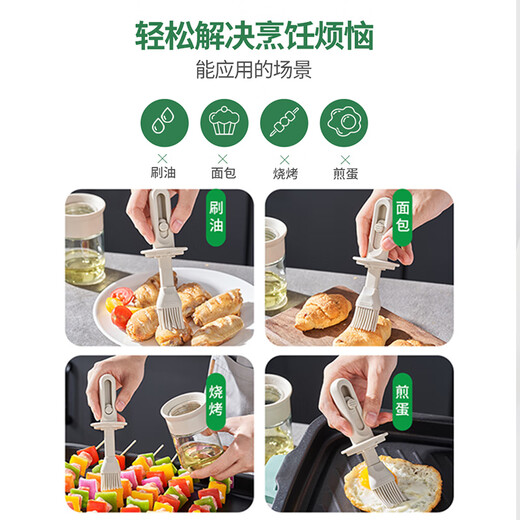 轻松解决烹饪烦恼

能应用的场景

×
刷油

×
面包

×
烧烤

×
煎蛋

刷油

面包

烧烤

煎蛋