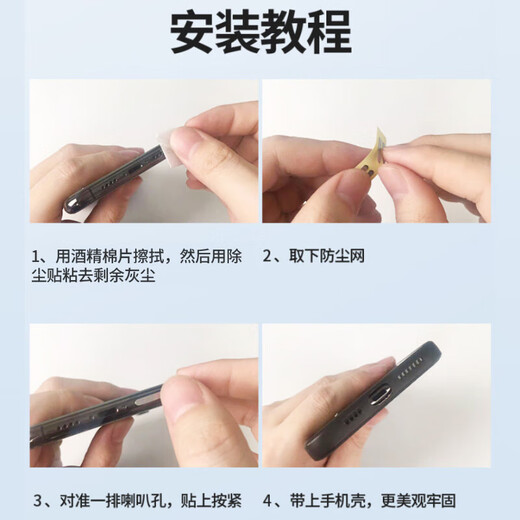 安装教程

1、用酒精棉片擦拭，然后用除尘贴粘去剩余灰尘

2、取下防尘网

3、对准一排喇叭孔，贴上按紧

4、带上手机壳，更美观牢固