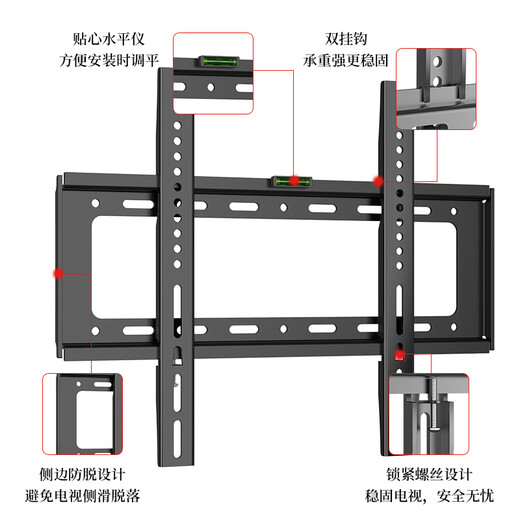 贴心水平仪
方便安装时调平

双挂钩
承重强更稳固

侧边防脱设计
避免电视侧滑脱落

锁紧螺丝设计
稳固电视，安全无忧