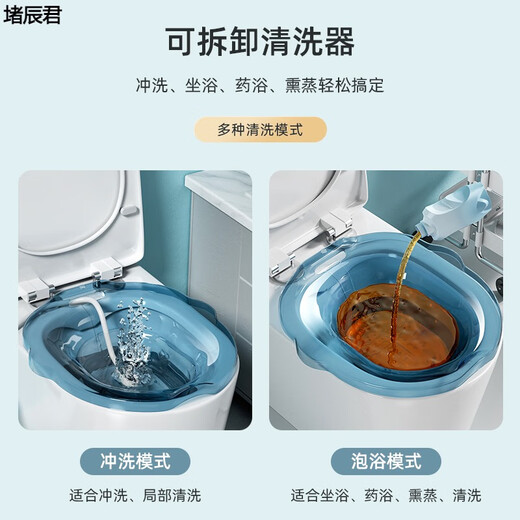 堵辰君

可拆卸清洗器

冲洗、坐浴、药浴、熏蒸轻松搞定

多种清洗模式

冲洗模式

适合冲洗、局部清洗

泡浴模式

适合坐浴、药浴、熏蒸、清洗