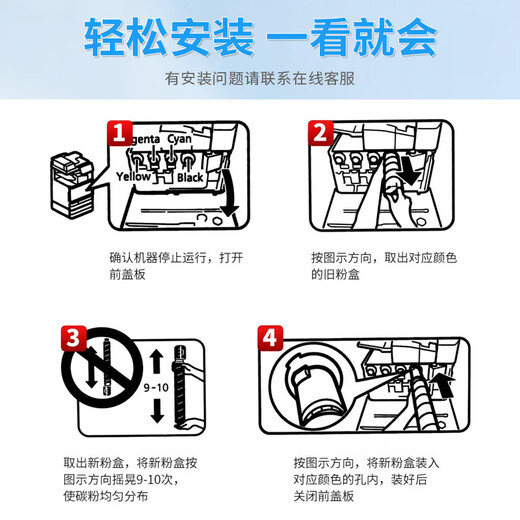 轻松安装 一看就会

有安装问题请联系在线客服

1

genta Cyan

Yellow Black

确认机器停止运行，打开前盖板

2

按图示方向，取出对应颜色的旧粉盒

3

9-10

取出新粉盒，将新粉盒按图示方向摇晃9-10次，使碳粉均匀分布

4

按图示方向，将新粉盒装入对应颜色的孔内，装好后关闭前盖板