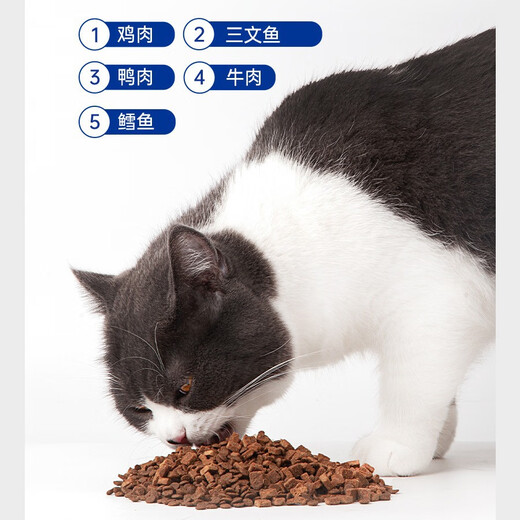 1 鸡肉
2 三文鱼
3 鸭肉
4 牛肉
5 鳕鱼