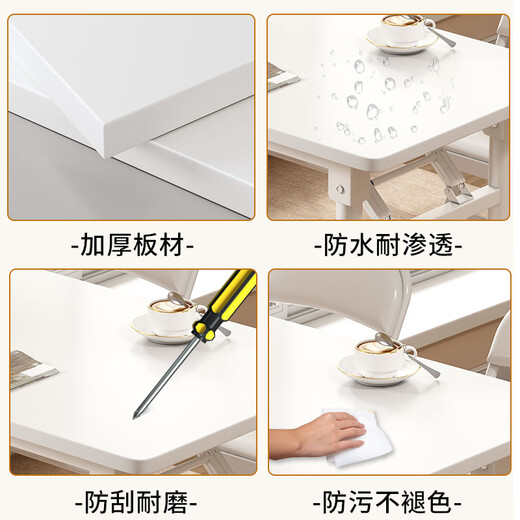 -加厚板材-

-防水耐渗透-

-防刮耐磨-

-防污不褪色-