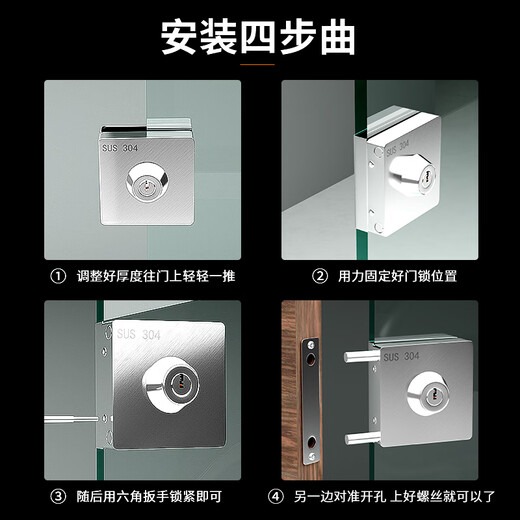 安装四步曲

SUS 304

① 调整好厚度往门上轻轻一推

SUS 304

② 用力固定好门锁位置

SUS 304

③ 随后用六角扳手锁紧即可

SUS 304

④ 另一边对准开孔 上好螺丝就可以了