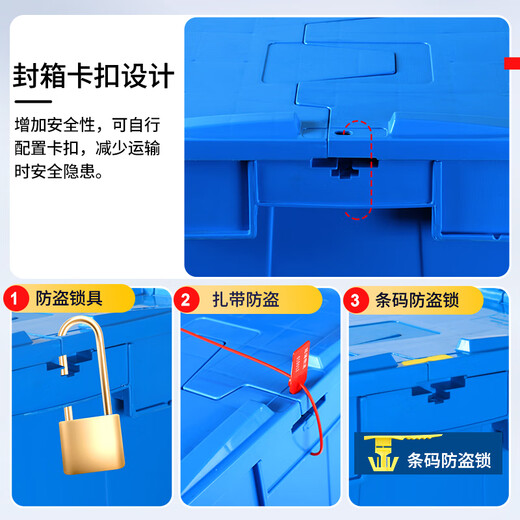 封箱卡扣设计

增加安全性，可自行配置卡扣，减少运输时安全隐患。

1 防盗锁具

2 扎带防盗

3 条码防盗锁

条码防盗锁