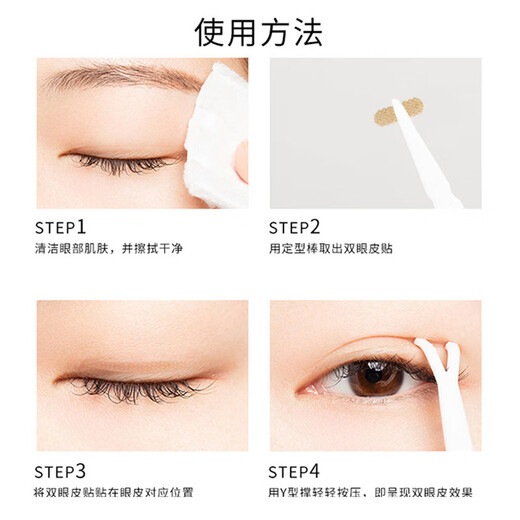 使用方法

STEP1
清洁眼部肌肤，并擦拭干净

STEP2
用定型棒取出双眼皮贴

STEP3
将双眼皮贴贴在眼皮对应位置

STEP4
用Y型撑轻轻按压、即呈现双眼皮效果