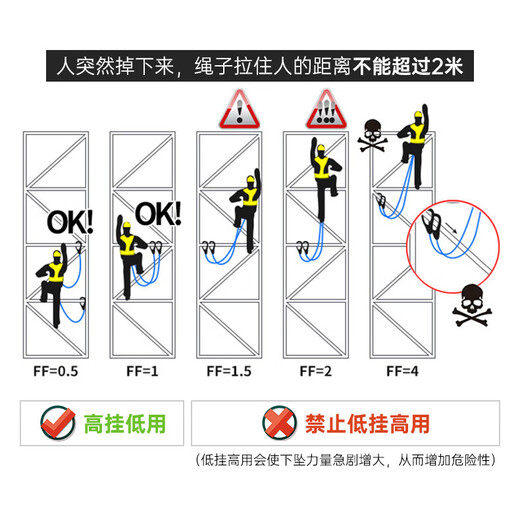 人突然掉下来，绳子拉住人的距离不能超过2米

OK!

OK!

FF=0.5

FF=1

FF=1.5

FF=2

FF=4

高挂低用

禁止低挂高用

（低挂高用会使下坠力量急剧增大，从而增加危险性）