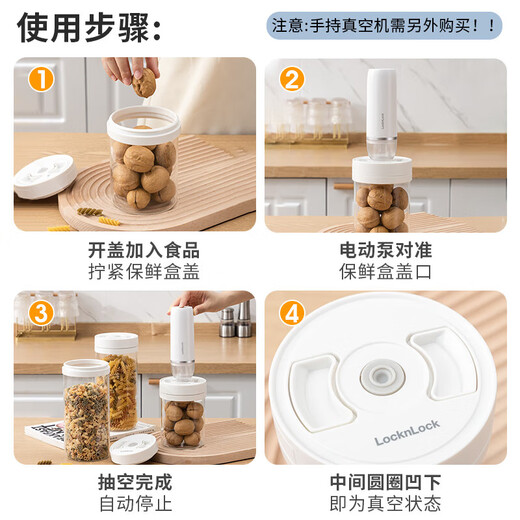 使用步骤:

注意:手持真空机需另外购买！！

1

开盖加入食品
拧紧保鲜盒盖

2

LocknLock

电动泵对准
保鲜盒盖口

3

抽空完成
自动停止

4

LocknLock

中间圆圈凹下
即为真空状态