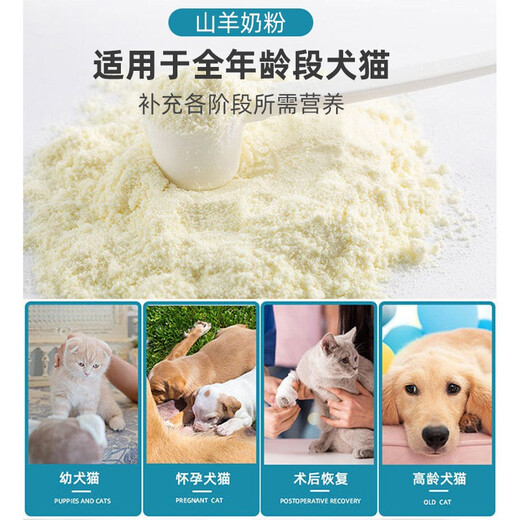 山羊奶粉

适用于全年龄段犬猫

补充各阶段所需营养

幼犬猫
PUPPIES AND CATS

怀孕犬猫
PREGNANT CAT

术后恢复
POSTOPERATIVE RECOVERY

高龄犬猫
OLD CAT