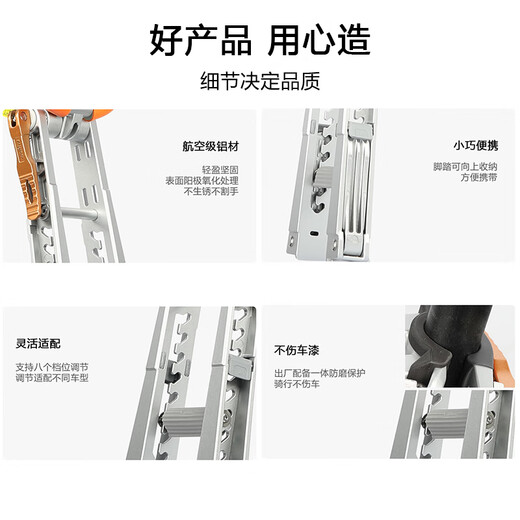 好产品 用心造

细节决定品质

航空级铝材

轻盈坚固
表面阳极氧化处理
不生锈不割手

小巧便携

脚踏可向上收纳
方便携带

灵活适配

支持八个档位调节
调节适配不同车型

不伤车漆

出厂配备一体防磨保护
骑行不伤车