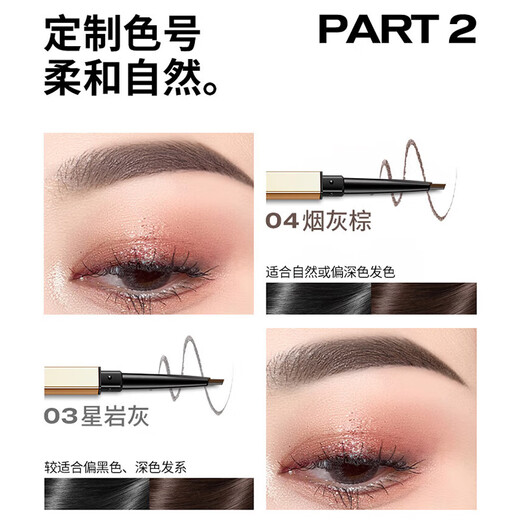 定制色号
柔和自然。

PART 2

04 烟灰棕

适合自然或偏深色发色

03 星岩灰

较适合偏黑色、深色发系