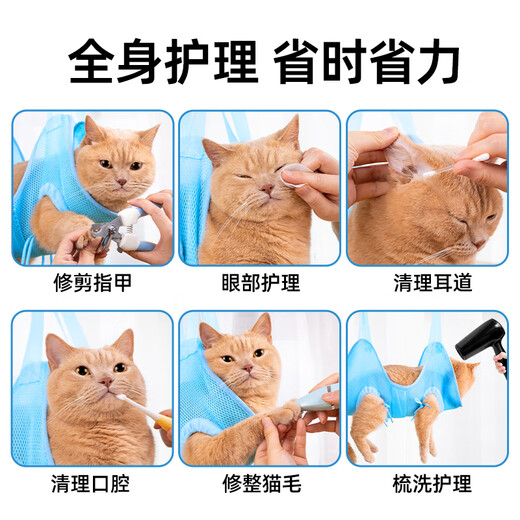 全身护理 省时省力

修剪指甲

眼部护理

清理耳道

清理口腔

修整猫毛

梳洗护理