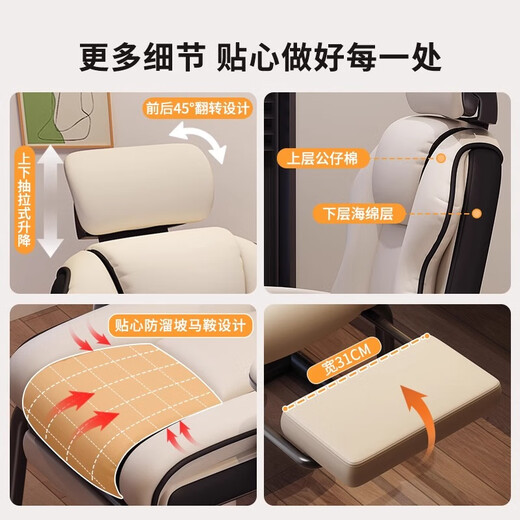 更多细节 贴心做好每一处

前后45°翻转设计

上下抽拉式升降

上层公仔棉

下层海绵层

贴心防溜坡马鞍设计

宽31CM