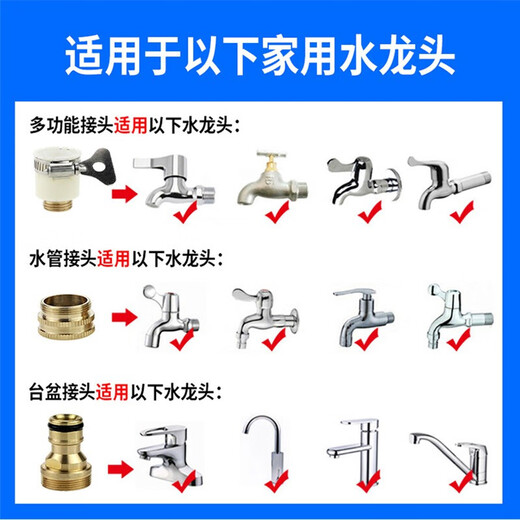 适用于以下家用水龙头

多功能接头适用以下水龙头：

水管接头适用以下水龙头：

台盆接头适用以下水龙头：