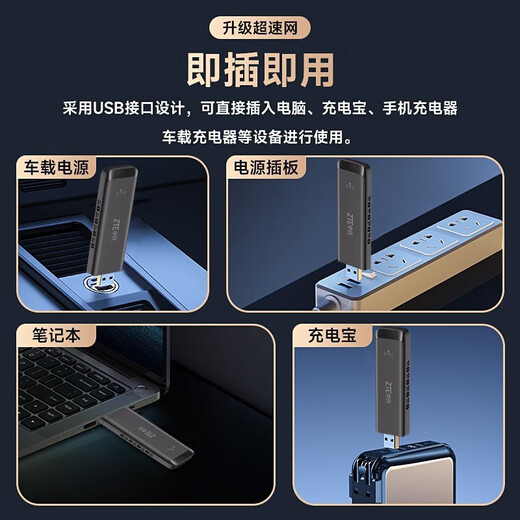 升级超速网

即插即用

采用USB接口设计，可直接插入电脑、充电宝、手机充电器

车载充电器等设备进行使用。

车载电源

ZTE中兴

电源插板

ZTE中兴

笔记本

ZTE中兴

充电宝

ZTE中兴