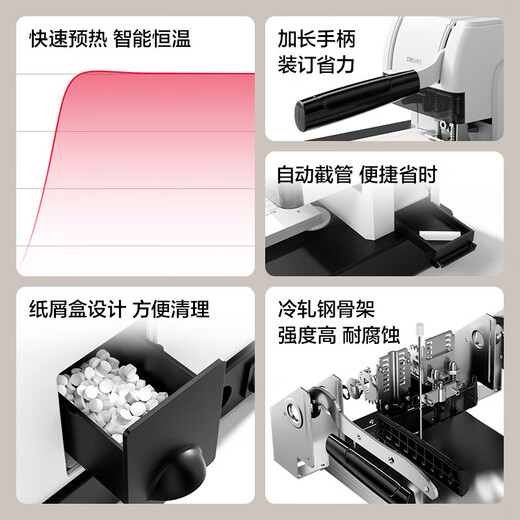 快速预热 智能恒温

加长手柄
装订省力

deli

自动截管 便捷省时

纸屑盒设计 方便清理

冷轧钢骨架
强度高 耐腐蚀