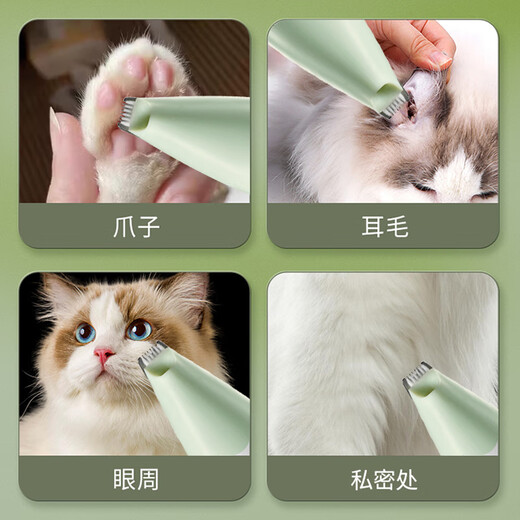 爪子

耳毛

眼周

私密处