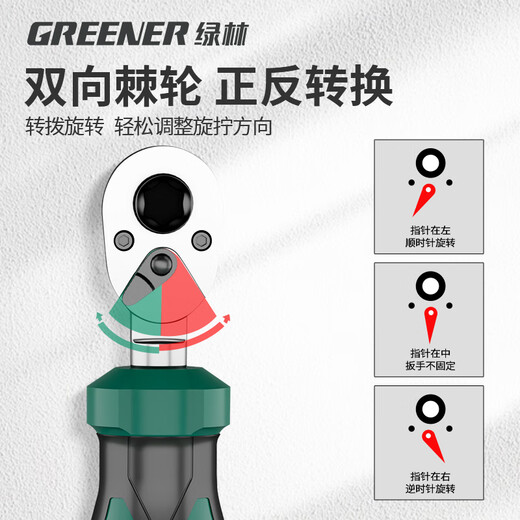 GREENER 绿林

双向棘轮 正反转换

转拨旋转 轻松调整旋拧方向

指针在左
顺时针旋转

指针在中
扳手不固定

指针在右
逆时针旋转