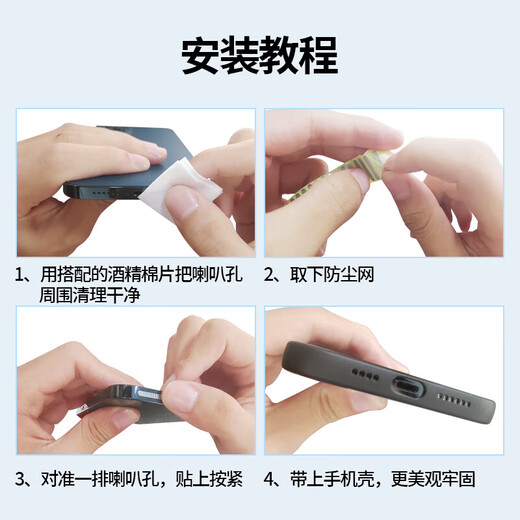 安装教程

1、用搭配的酒精棉片把喇叭孔周围清理干净

2、取下防尘网

3、对准一排喇叭孔，贴上按紧

4、带上手机壳，更美观牢固