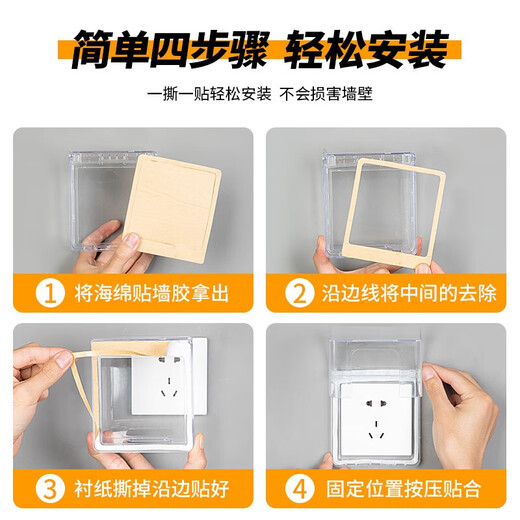 简单四步骤 轻松安装

一撕一贴轻松安装 不会损害墙壁

1 将海绵贴墙胶拿出

2 沿边线将中间的去除

3 衬纸撕掉沿边贴好

4 固定位置按压贴合