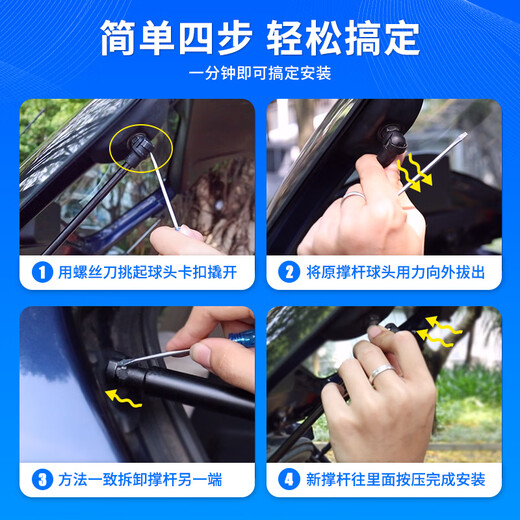 简单四步 轻松搞定

一分钟即可搞定安装

1 用螺丝刀挑起球头卡扣撬开

2 将原撑杆球头用力向外拔出

3 方法一致拆卸撑杆另一端

4 新撑杆往里面按压完成安装