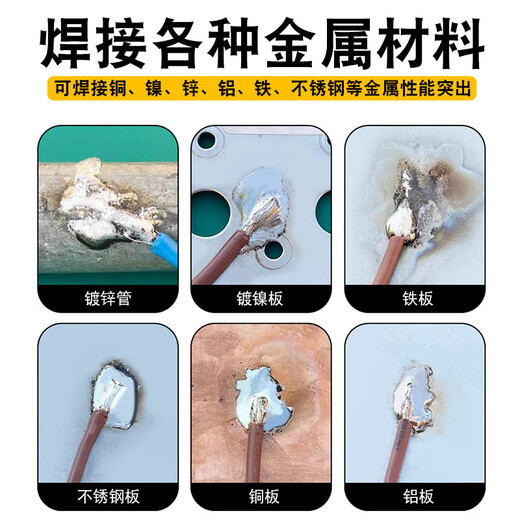 焊接各种金属材料

可焊接铜、镍、锌、铝、铁、不锈钢等金属性能突出

镀锌管

镀镍板

铁板

不锈钢板

铜板

铝板