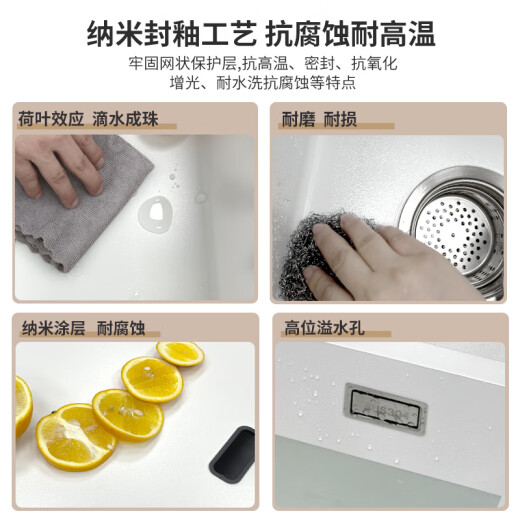 纳米封釉工艺 抗腐蚀耐高温

牢固网状保护层,抗高温、密封、抗氧化
增光、耐水洗抗腐蚀等特点

荷叶效应 滴水成珠

耐磨 耐损

纳米涂层 耐腐蚀

高位溢水孔

SUS304