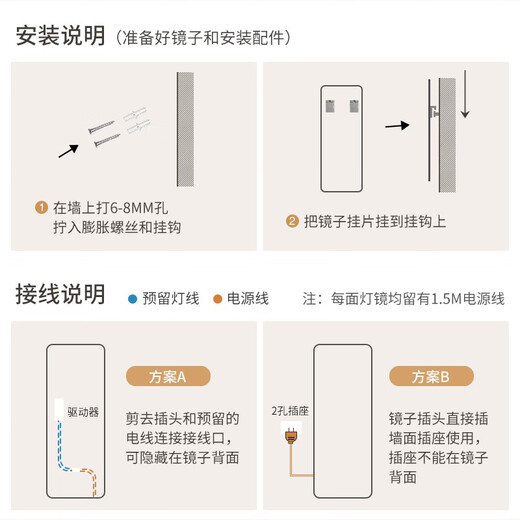 安装说明（准备好镜子和安装配件）

1 在墙上打6-8MM孔
拧入膨胀螺丝和挂钩

2 把镜子挂片挂到挂钩上

接线说明

预留灯线 电源线 注：每面灯镜均留有1.5M电源线

驱动器

方案A

剪去插头和预留的电线连接接线口，可隐藏在镜子背面

2孔插座

方案B

镜子插头直接插墙面插座使用，插座不能在镜子背面