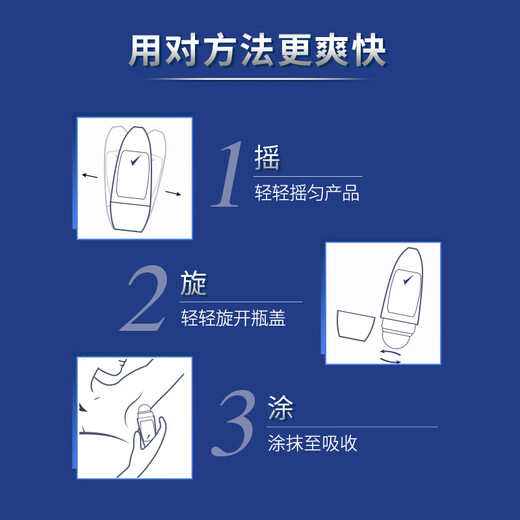 用对方法更爽快

1 摇
轻轻摇匀产品

2 旋
轻轻旋开瓶盖

3 涂
涂抹至吸收