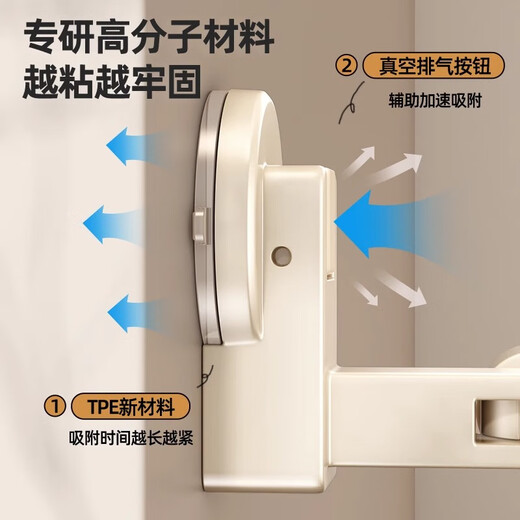 专研高分子材料
越粘越牢固

② 真空排气按钮
辅助加速吸附

① TPE新材料
吸附时间越长越紧