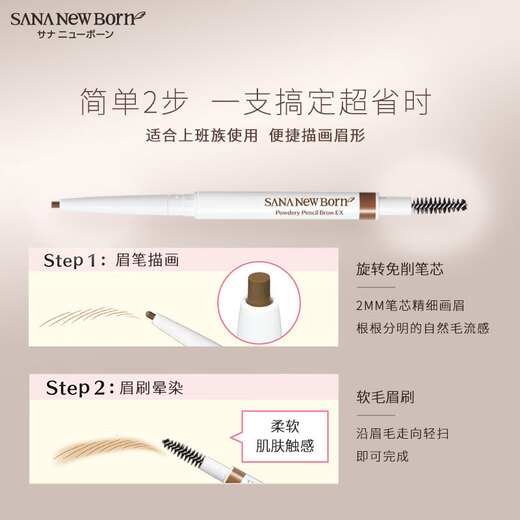 SANA New Born
サナ ニューボーン

简单2步 一支搞定超省时
适合上班族使用 便捷描画眉形

SANA New Born
Powdery Pencil Brow EX

Step 1：眉笔描画

旋转免削笔芯

2MM笔芯精细画眉
根根分明的自然毛流感

Step 2：眉刷晕染

柔软
肌肤触感

软毛眉刷

沿眉毛走向轻扫
即可完成