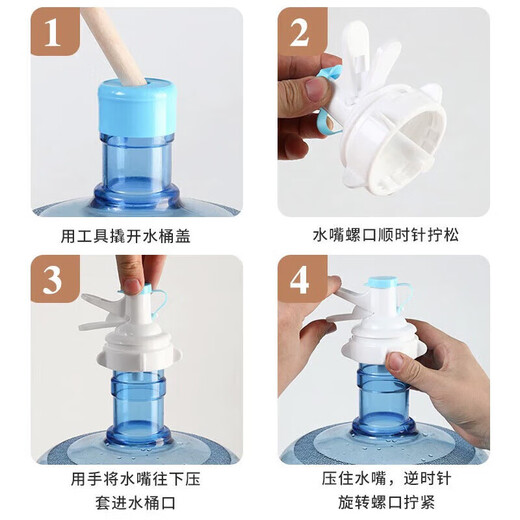 1

用工具撬开水桶盖

2

水嘴螺口顺时针拧松

3

用手将水嘴往下压
套进水桶口

4

压住水嘴，逆时针
旋转螺口拧紧